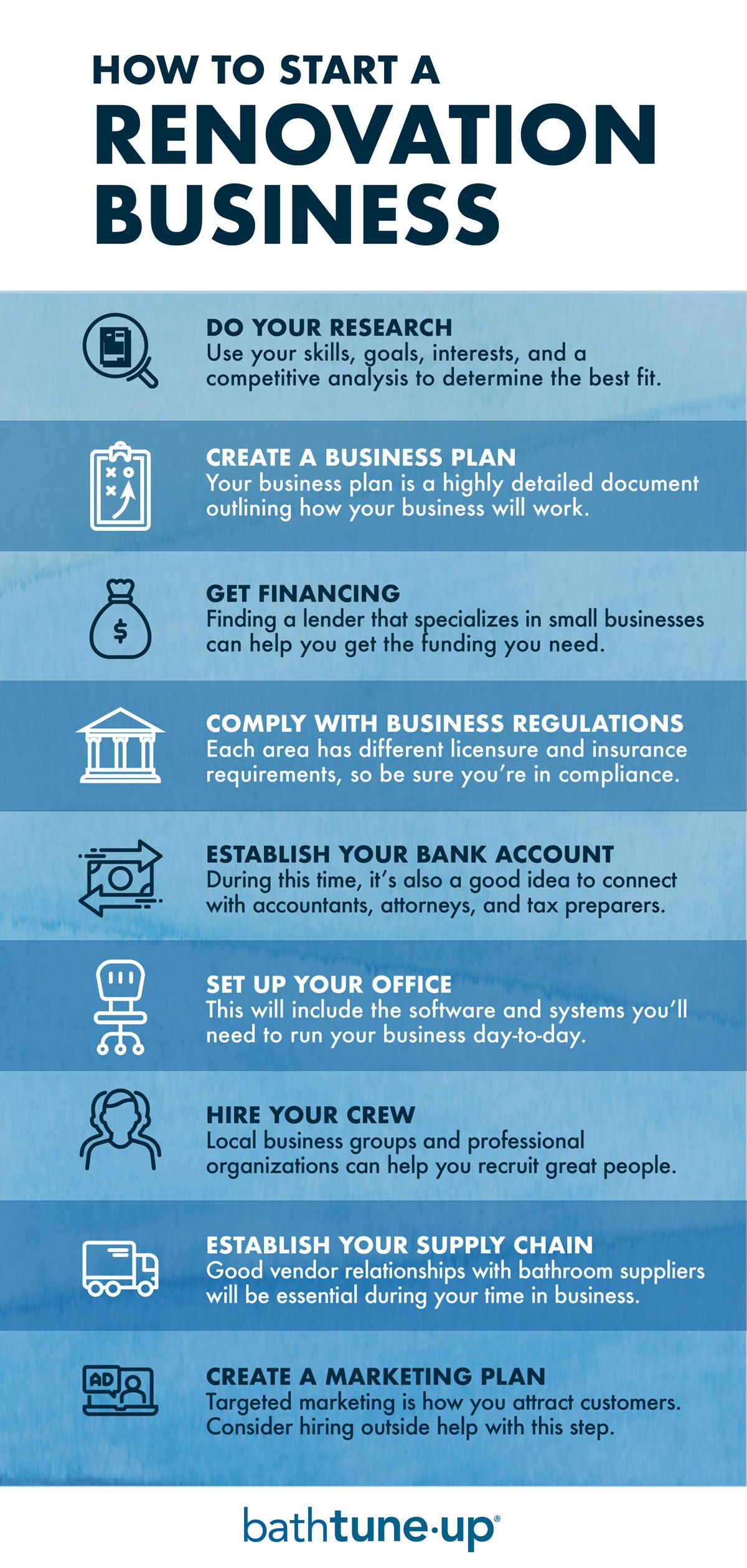 HOW TO START A
RENOVATION
BUSINESS

DO YOUR RESEARCH
Use your skills, goals, interests, and a competitive analysis to determine the best fit.

CREATE A BUSINESS PLAN
Your business plan is a highly detailed document outlining how your business will work.

$

GET FINANCING
Finding a lender that specializes in small businesses can help you get the funding you need.

COMPLY WITH BUSINESS REGULATIONS
Each area has different licensure and insurance requirements, so be sure you're in compliance.

ESTABLISH YOUR BANK ACCOUNT
During this time, it's also a good idea to connect with accountants, attorneys, and tax preparers.

SET UP YOUR OFFICE
This will include the software and systems you'll need to run your business day-to-day.

HIRE YOUR CREW
Local business groups and professional organizations can help you recruit great people.

ESTABLISH YOUR SUPPLY CHAIN
Good vendor relationships with bathroom suppliers will be essential during your time in business.

AD

CREATE A MARKETING PLAN
Targeted marketing is how you attract customers. Consider hiring outside help with this step.

bathtune·up®